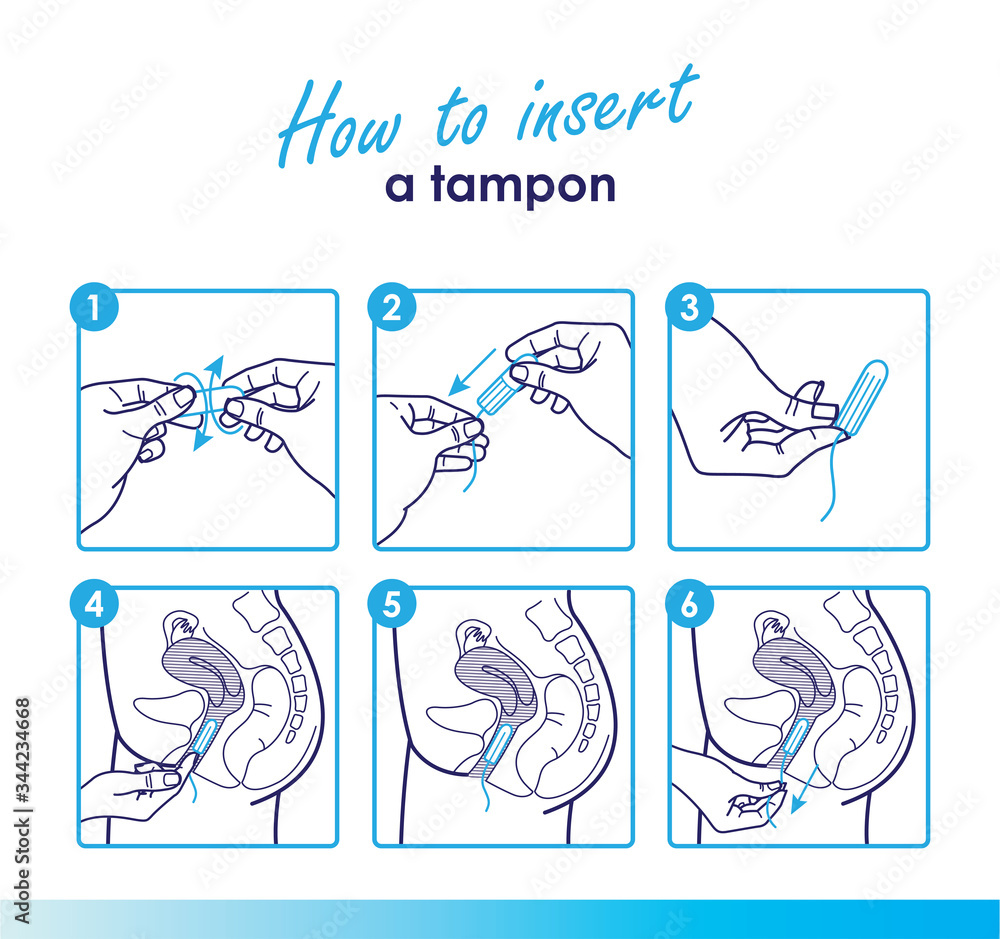 How to insert
a tampon

1

2

3

4

5

6

Adobe Stock | #344234668